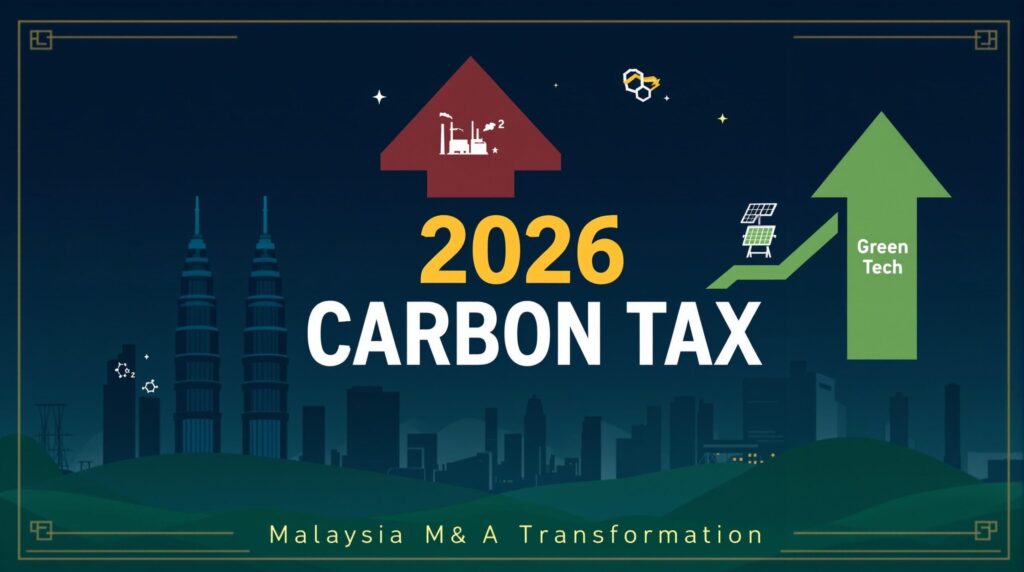 2026
CARBON TAX

Green Tech

Malaysia M& A Transformation